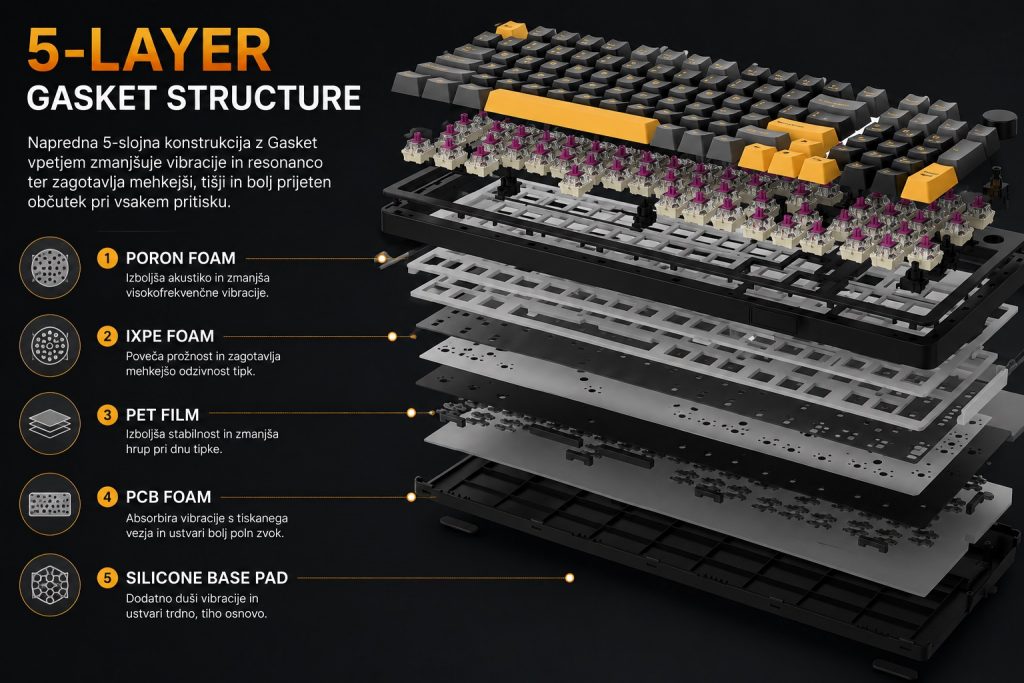 5-LAYER
GASKET STRUCTURE

Napredna 5-slojna konstrukcija z Gasket vpetjem zmanjšuje vibracije in resonanco ter zagotavlja mehkejši, tišji in bolj prijeten občutek pri vsakem pritisku.

1 PORON FOAM
Izboljša akustiko in zmanjša visokofrekvenčne vibracije.

2 IXPE FOAM
Poveča prožnost in zagotavlja mehkejšo odzivnost tipk.

3 PET FILM
Izboljša stabilnost in zmanjša hrup pri dnu tipke.

4 PCB FOAM
Absorbira vibracije s tiskanega vezja in ustvari bolj poln zvok.

5 SILICONE BASE PAD
Dodatno duši vibracije in ustvari trdno, tiho osnovo.